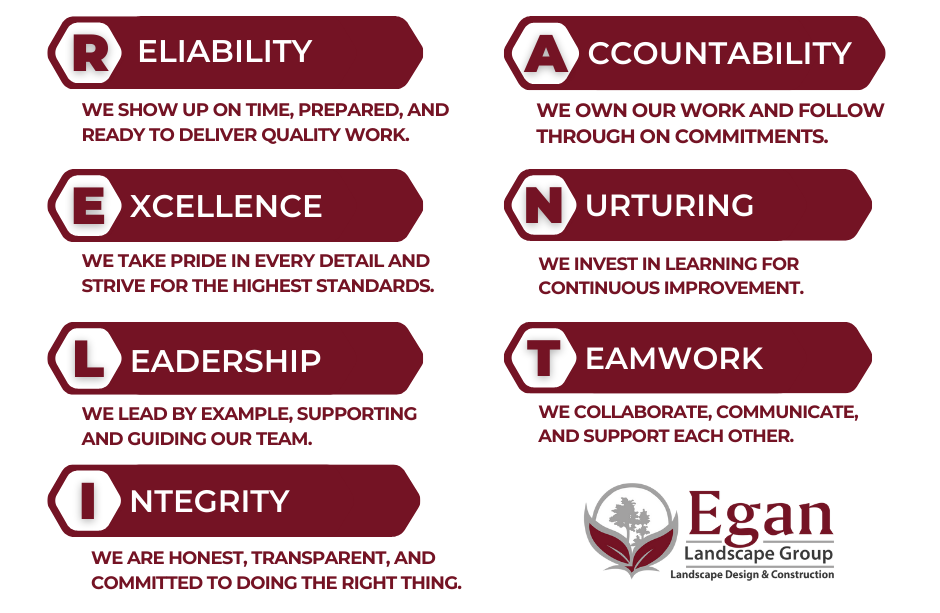 R ELIABILITY

WE SHOW UP ON TIME, PREPARED, AND READY TO DELIVER QUALITY WORK.

E XCELLENCE

WE TAKE PRIDE IN EVERY DETAIL AND STRIVE FOR THE HIGHEST STANDARDS.

L EADERSHIP

WE LEAD BY EXAMPLE, SUPPORTING AND GUIDING OUR TEAM.

I NTEGRITY

WE ARE HONEST, TRANSPARENT, AND COMMITTED TO DOING THE RIGHT THING.

A CCOUNTABILITY

WE OWN OUR WORK AND FOLLOW THROUGH ON COMMITMENTS.

N URTURING

WE INVEST IN LEARNING FOR CONTINUOUS IMPROVEMENT.

T EAMWORK

WE COLLABORATE, COMMUNICATE, AND SUPPORT EACH OTHER.

Egan
Landscape Group
Landscape Design & Construction